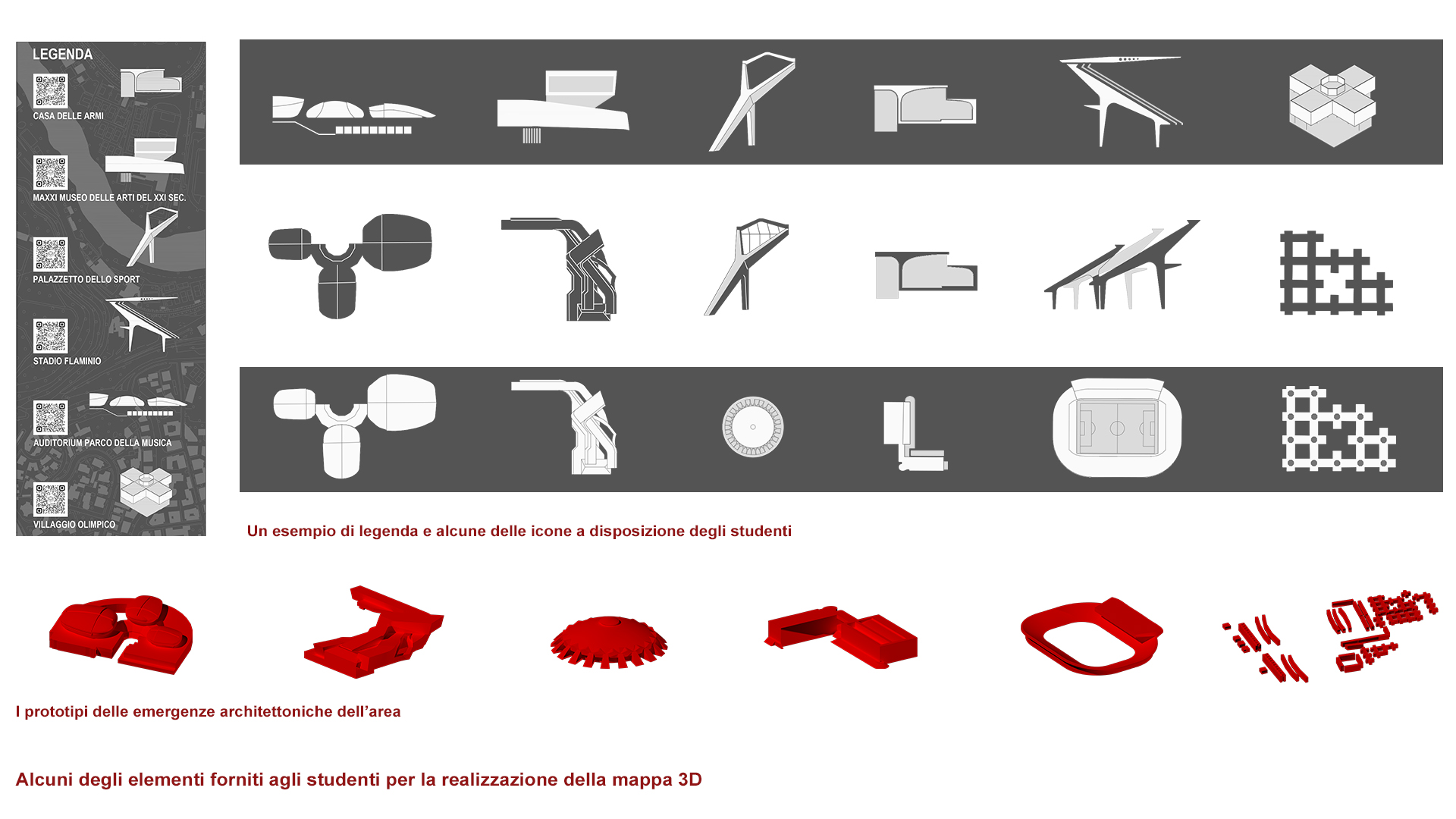 LEGENDA

CASA DELLE ARMI

MAXXI MUSEO DELLE ARTI DEL XXI SEC.

PALAZZETTO DELLO SPORT

STADIO FLAMINIO

AUDITORIUM PARCO DELLA MUSICA

VILLAGGIO OLIMPICO

Un esempio di legenda e alcune delle icone a disposizione degli studenti

I prototipi delle emergenze architettoniche dell'area

Alcuni degli elementi forniti agli studenti per la realizzazione della mappa 3D