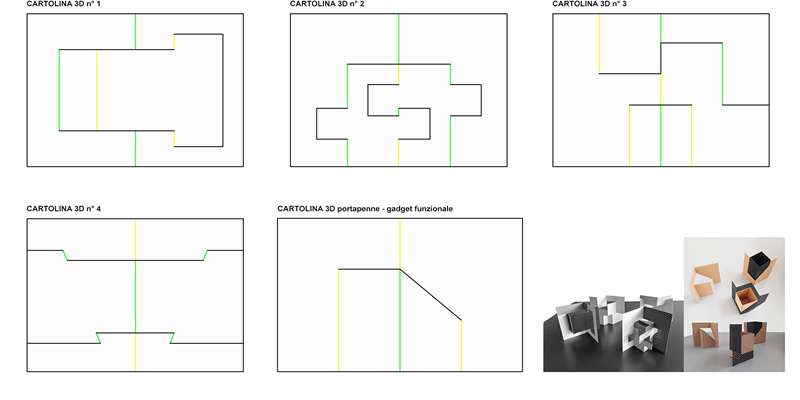 CARTOLINA 3D n° 1

CARTOLINA 3D n° 2

CARTOLINA 3D n° 3

CARTOLINA 3D n° 4

CARTOLINA 3D portapenne - gadget funzionale