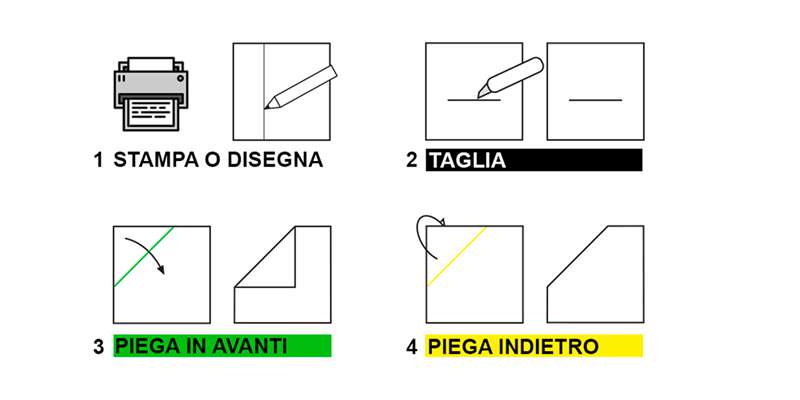 1 STAMPA O DISEGNA

2 TAGLIA

3 PIEGA IN AVANTI

4 PIEGA INDIETRO