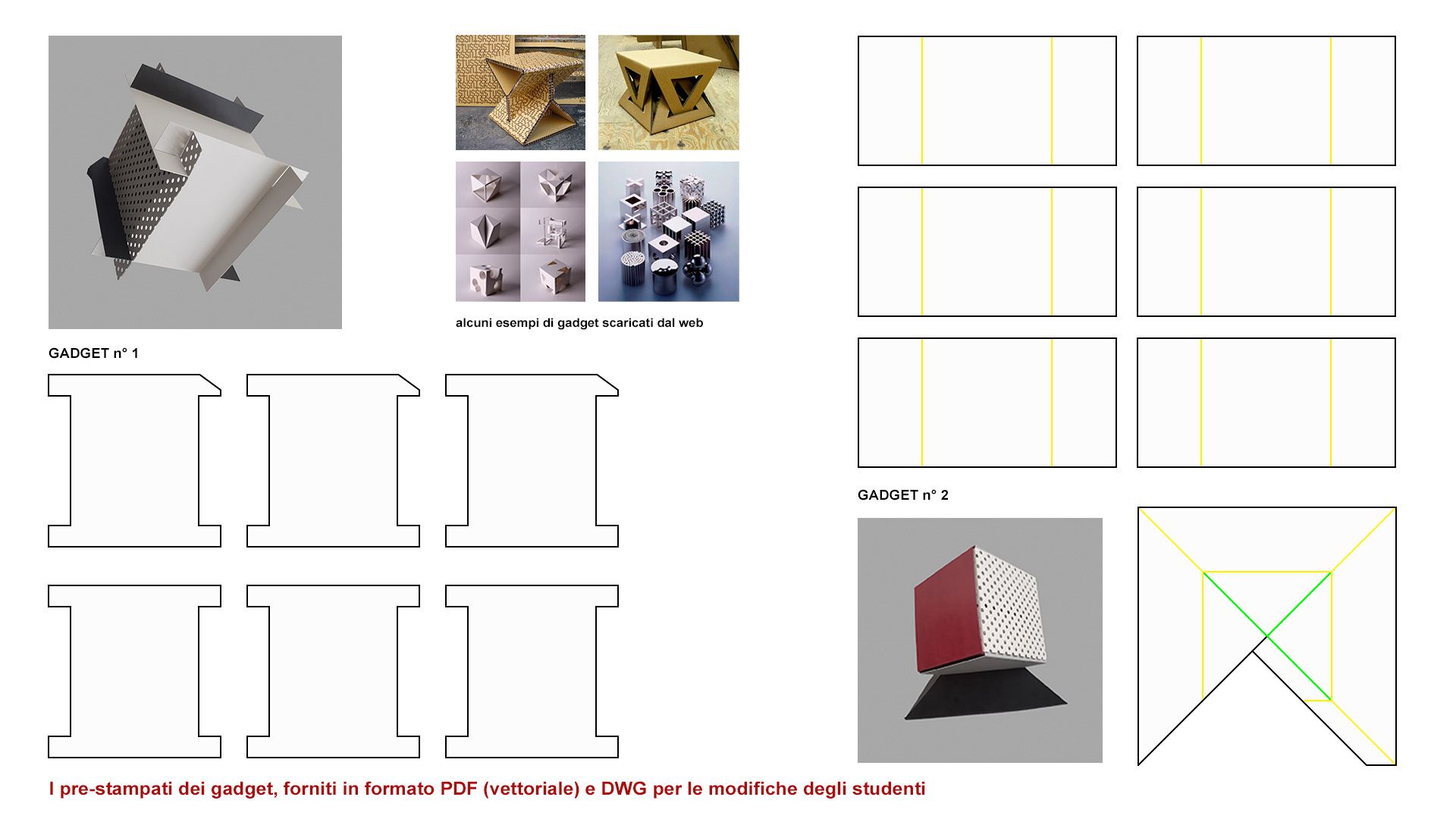 alcuni esempi di gadget scaricati dal web

GADGET n° 1

GADGET n° 2

I pre-stampati dei gadget, forniti in formato PDF (vettoriale) e DWG per le modifiche degli studenti