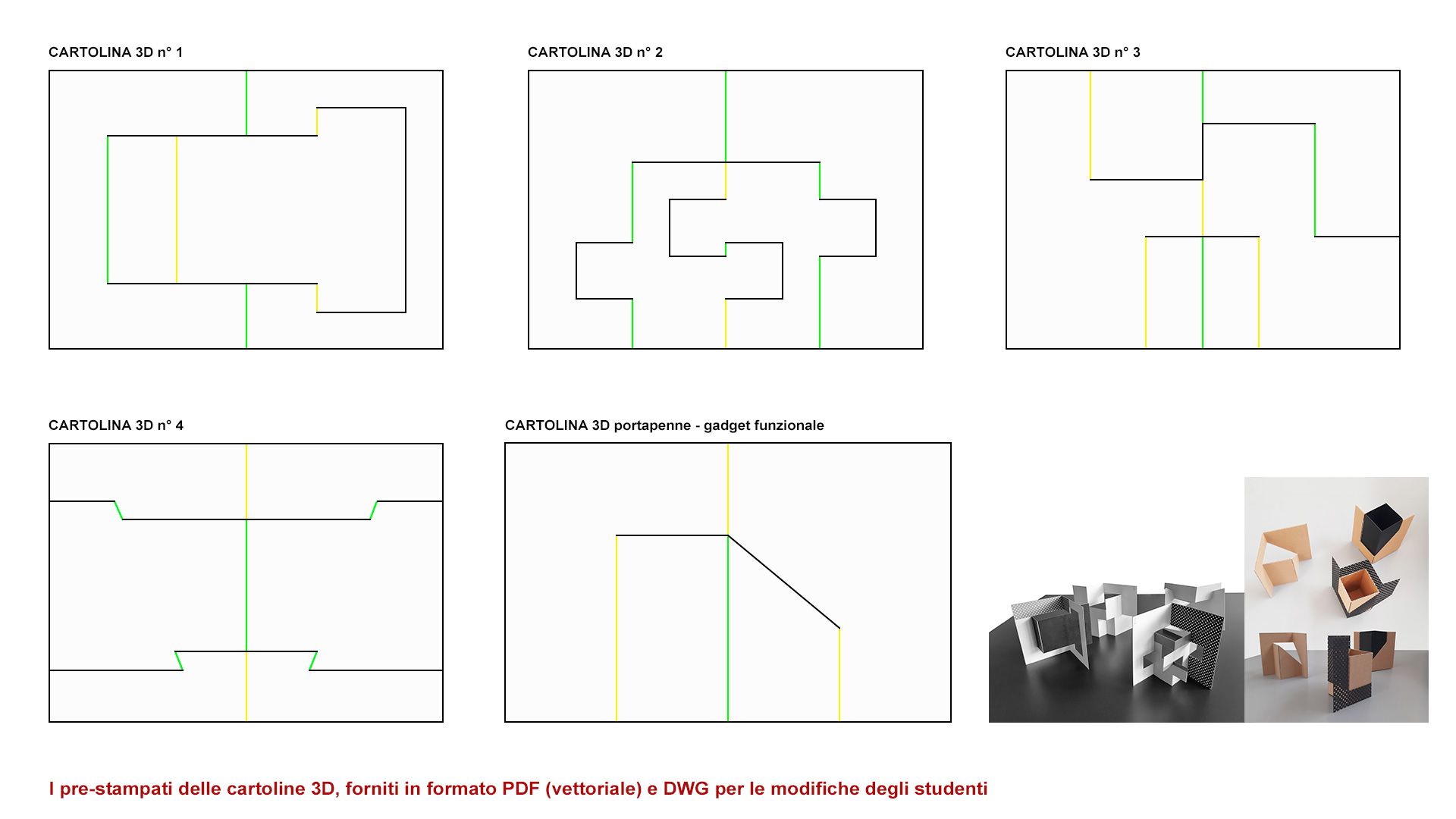 CARTOLINA 3D n° 1

CARTOLINA 3D n° 2

CARTOLINA 3D n° 3

CARTOLINA 3D n° 4

CARTOLINA 3D portapenne - gadget funzionale

I pre-stampati delle cartoline 3D, forniti in formato PDF (vettoriale) e DWG per le modifiche degli studenti